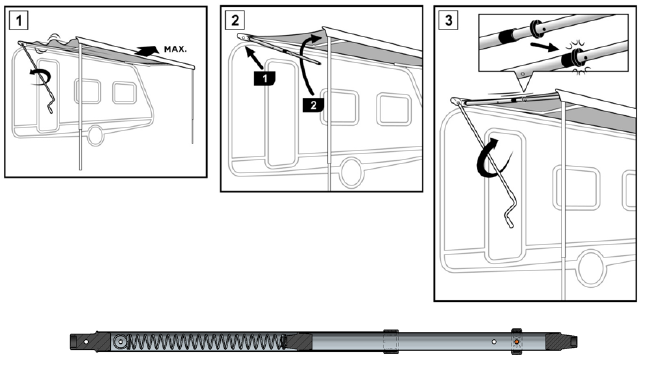 1

MAX.

2

1

2

3